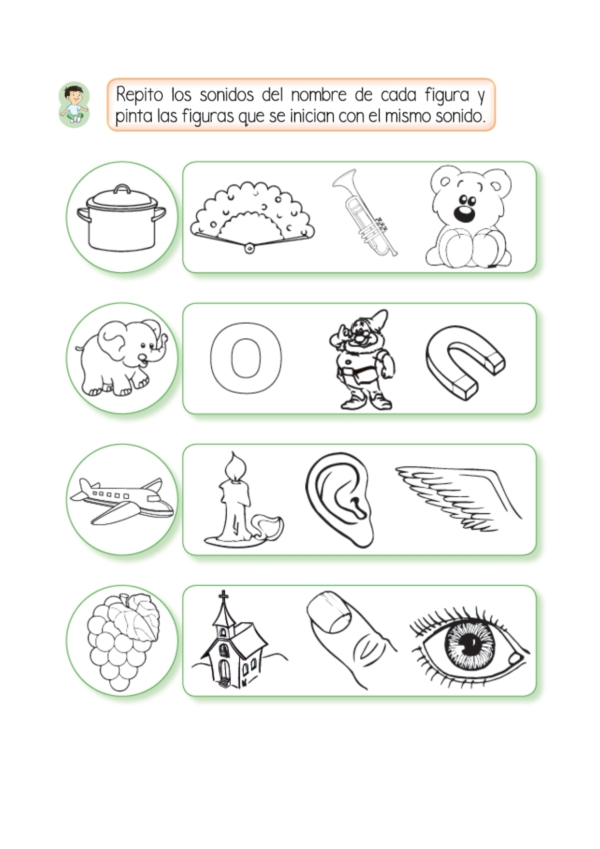 Repito los sonidos del nombre de cada figura y pinta las figuras que se inician con el mismo sonido.

O